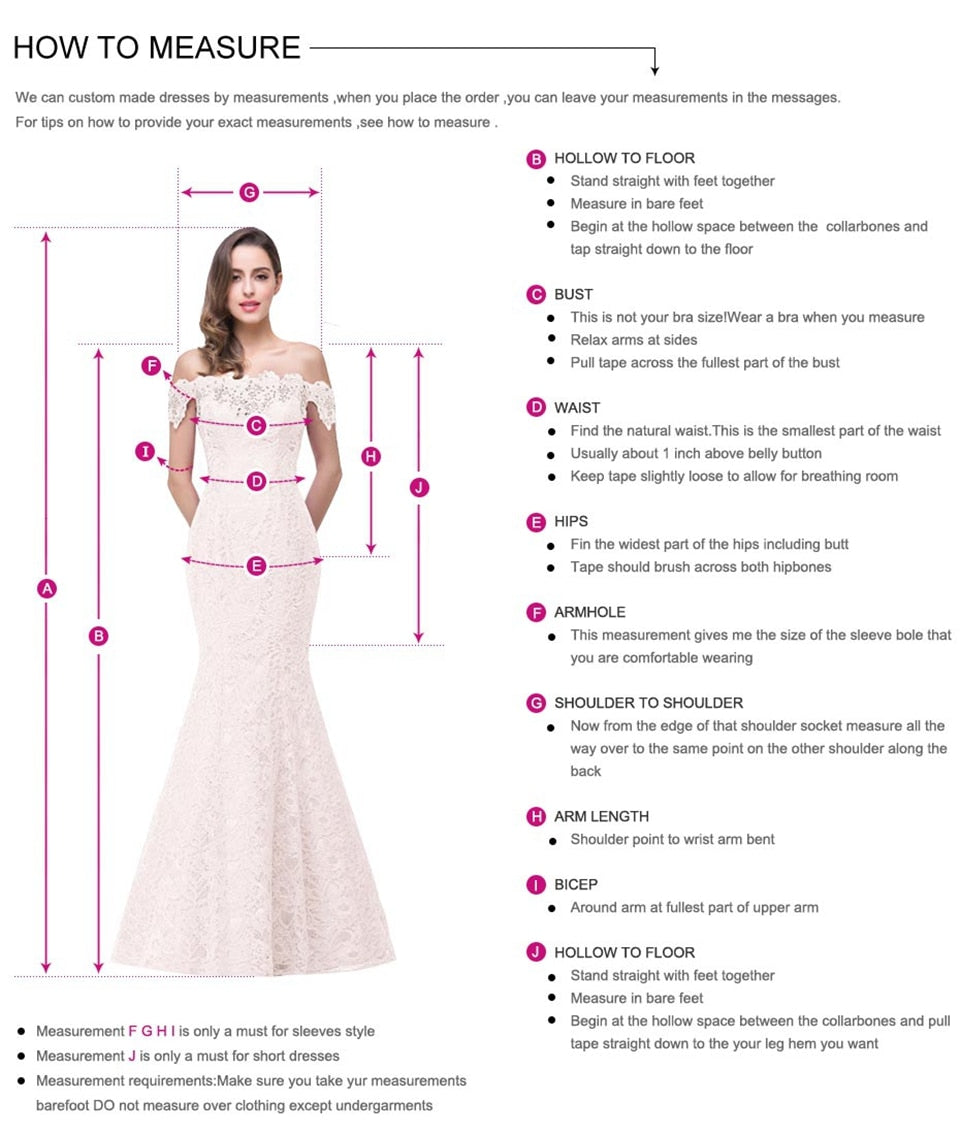 HOW TO MEASURE

We can custom made dresses by measurements ,when you place the order ,you can leave your measurements in the messages.
For tips on how to provide your exact measurements ,see how to measure .

G
F
C
I
D
H
J
E
A
B

B HOLLOW TO FLOOR
- Stand straight with feet together
- Measure in bare feet
- Begin at the hollow space between the collarbones and tap straight down to the floor

C BUST
- This is not your bra size!Wear a bra when you measure
- Relax arms at sides
- Pull tape across the fullest part of the bust

D WAIST
- Find the natural waist.This is the smallest part of the waist
- Usually about 1 inch above belly button
- Keep tape slightly loose to allow for breathing room

E HIPS
- Fin the widest part of the hips including butt
- Tape should brush across both hipbones

F ARMHOLE
- This measurement gives me the size of the sleeve bole that you are comfortable wearing

G SHOULDER TO SHOULDER
- Now from the edge of that shoulder socket measure all the way over to the same point on the other shoulder along the back

H ARM LENGTH
- Shoulder point to wrist arm bent

I BICEP
- Around arm at fullest part of upper arm

J HOLLOW TO FLOOR
- Stand straight with feet together
- Measure in bare feet
- Begin at the hollow space between the collarbones and pull tape straight down to the your leg hem you want

- Measurement F G H I is only a must for sleeves style
- Measurement J is only a must for short dresses
- Measurement requirements:Make sure you take yur measurements barefoot DO not measure over clothing except undergarments