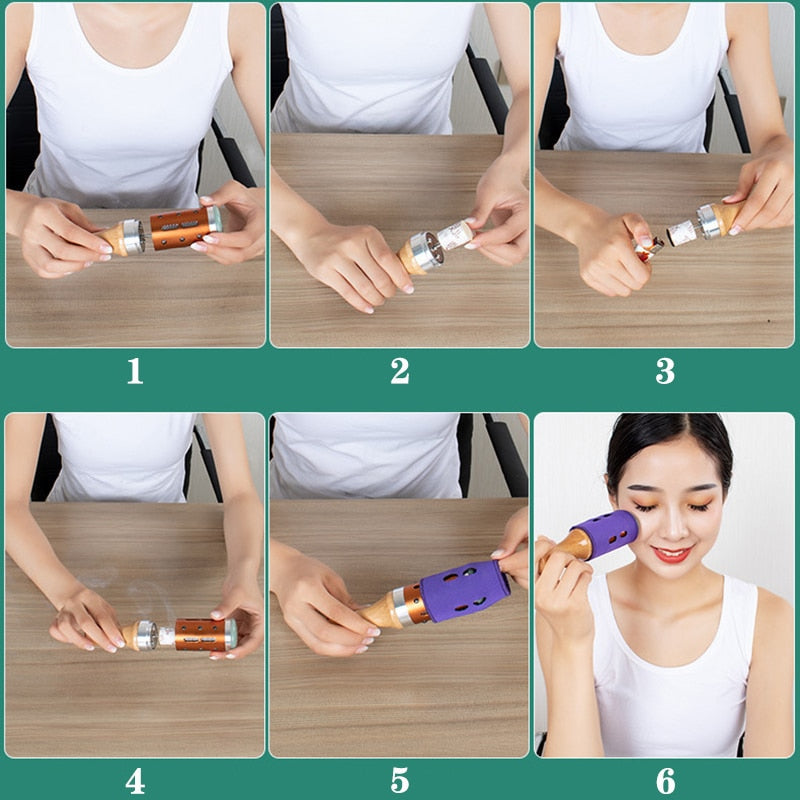 1

2

3

4

5

6